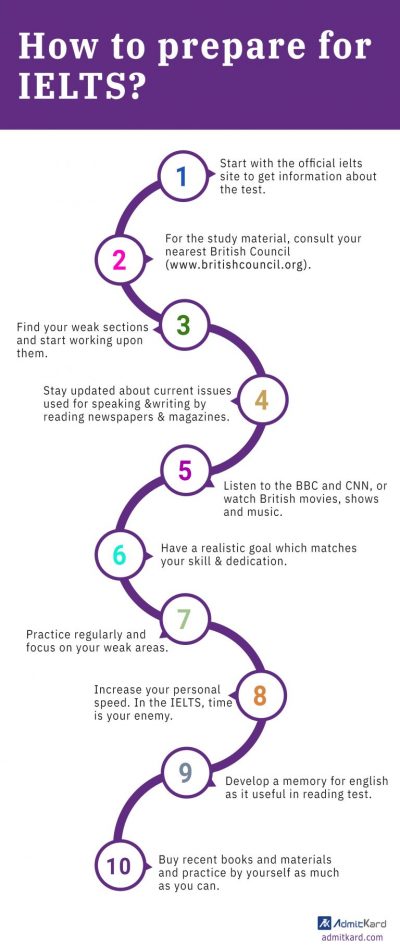 How to prepare for IELTS?

1

Start with the official ielts site to get information about the test.

2

For the study material, consult your nearest British Council (www.britishcouncil.org).

3

Find your weak sections and start working upon them.

4

Stay updated about current issues used for speaking &writing by reading newspapers & magazines.

5

Listen to the BBC and CNN, or watch British movies, shows and music.

6

Have a realistic goal which matches your skill & dedication.

7

Practice regularly and focus on your weak areas.

8

Increase your personal speed. In the IELTS, time is your enemy.

9

Develop a memory for english as it useful in reading test.

10

Buy recent books and materials and practice by yourself as much as you can.

AdmitKard
admitkard.com